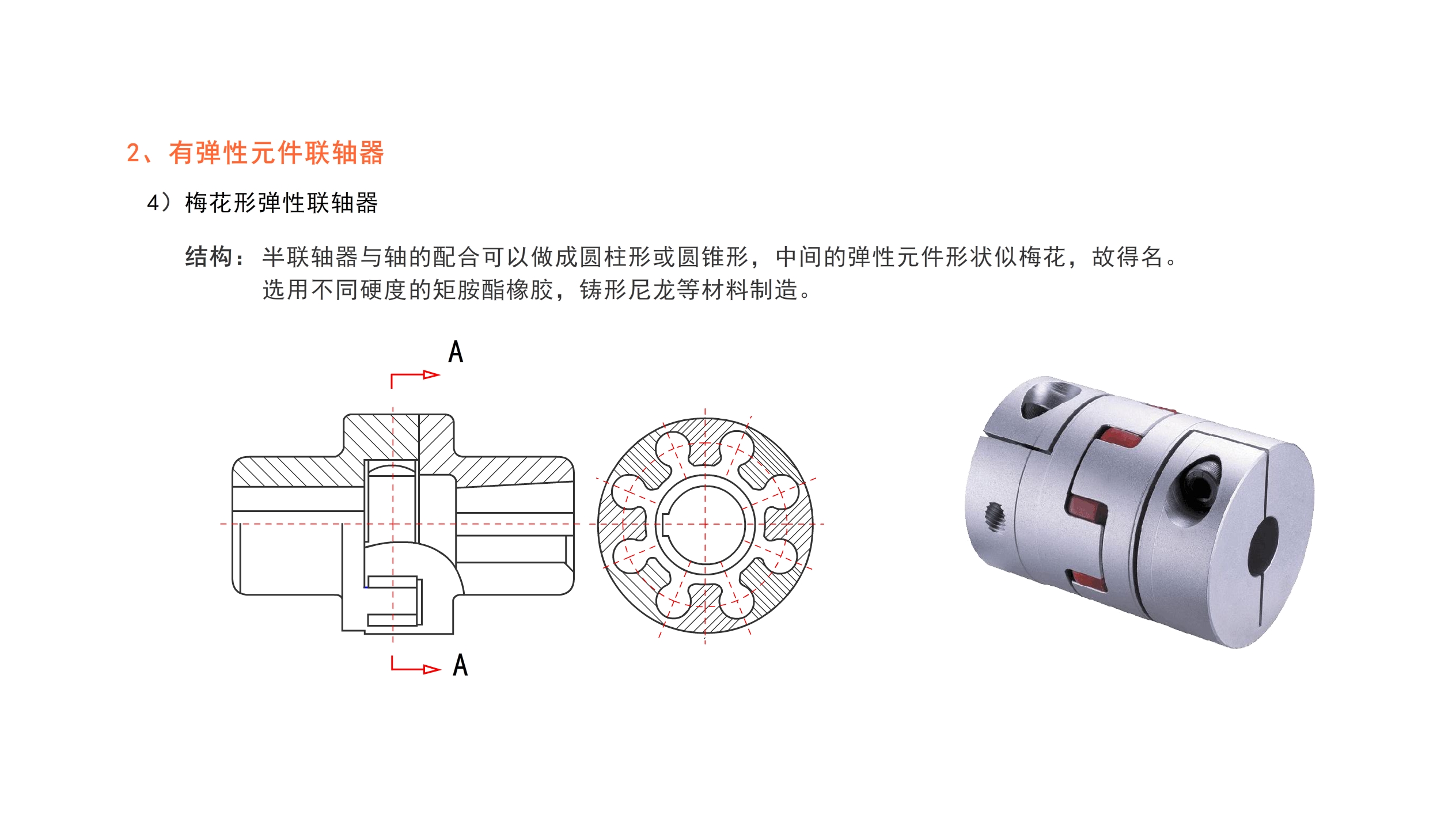 2、有弹性元件联轴器

4）梅花形弹性联轴器

结构：半联轴器与轴的配合可以做成圆柱形或圆锥形，中间的弹性元件形状似梅花，故得名。选用不同硬度的矩胺酯橡胶，铸形尼龙等材料制造。

A

A