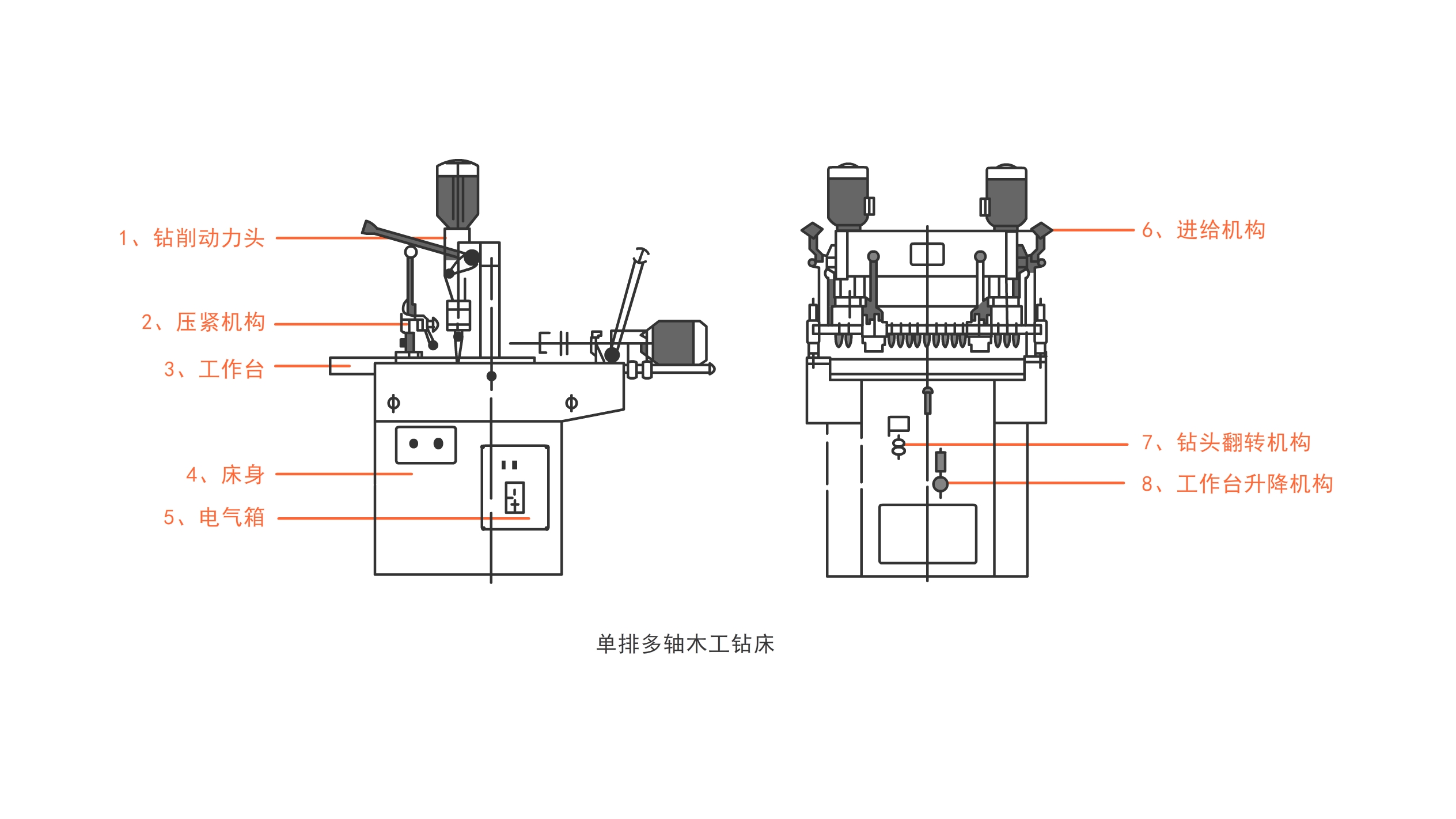 1、钻削动力头

2、压紧机构

3、工作台

4、床身

5、电气箱

6、进给机构

7、钻头翻转机构

8、工作台升降机构

单排多轴木工钻床