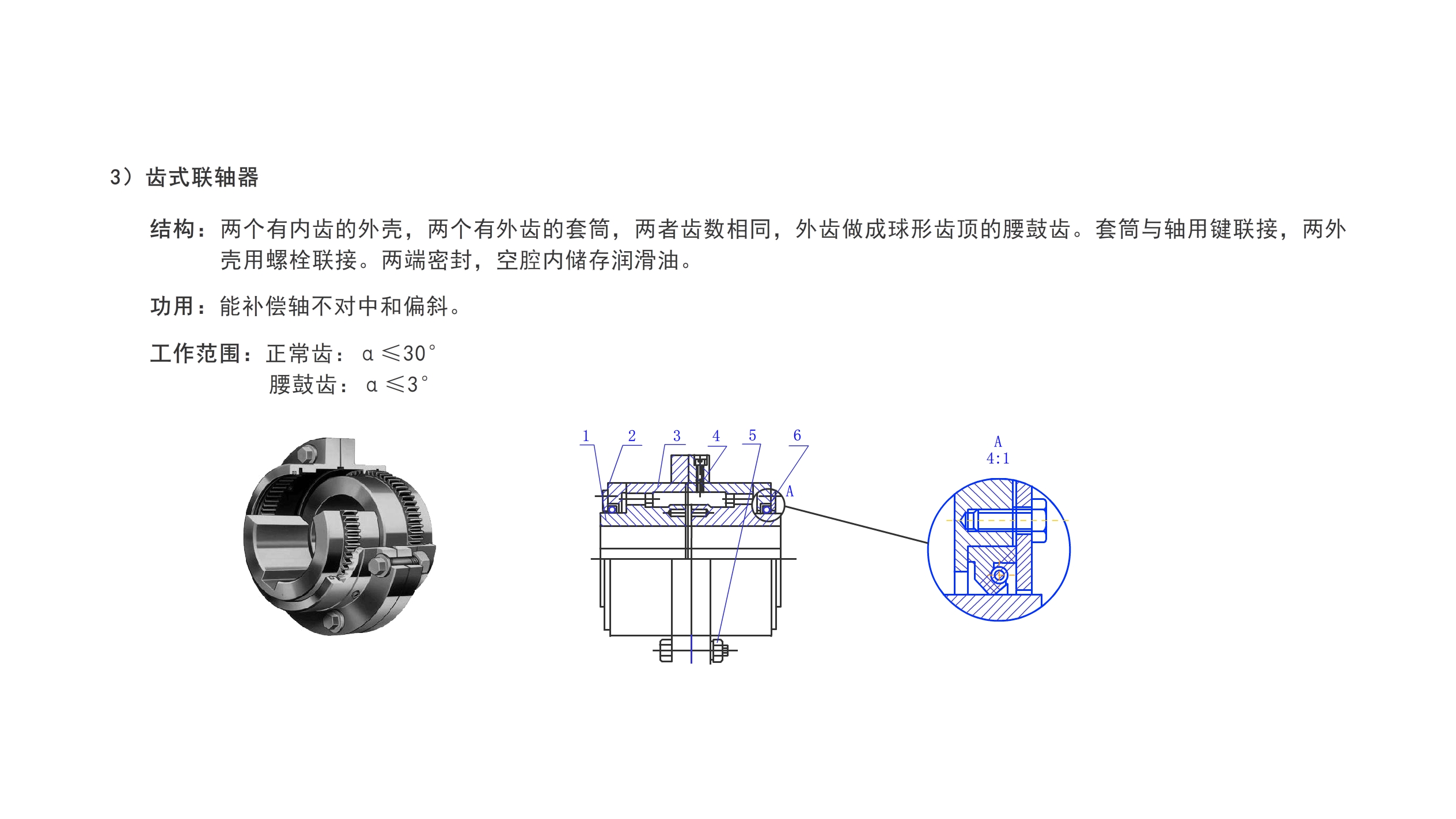 3）齿式联轴器

结构：两个有内齿的外壳，两个有外齿的套筒，两者齿数相同，外齿做成球形齿顶的腰鼓齿。套筒与轴用键联接，两外壳用螺栓联接。两端密封，空腔内储存润滑油。

功用：能补偿轴不对中和偏斜。

工作范围：正常齿：$\alpha \leqslant 30°$
腰鼓齿：$\alpha \leqslant 3°$

1 2 3 4 5 6 A

A
4:1