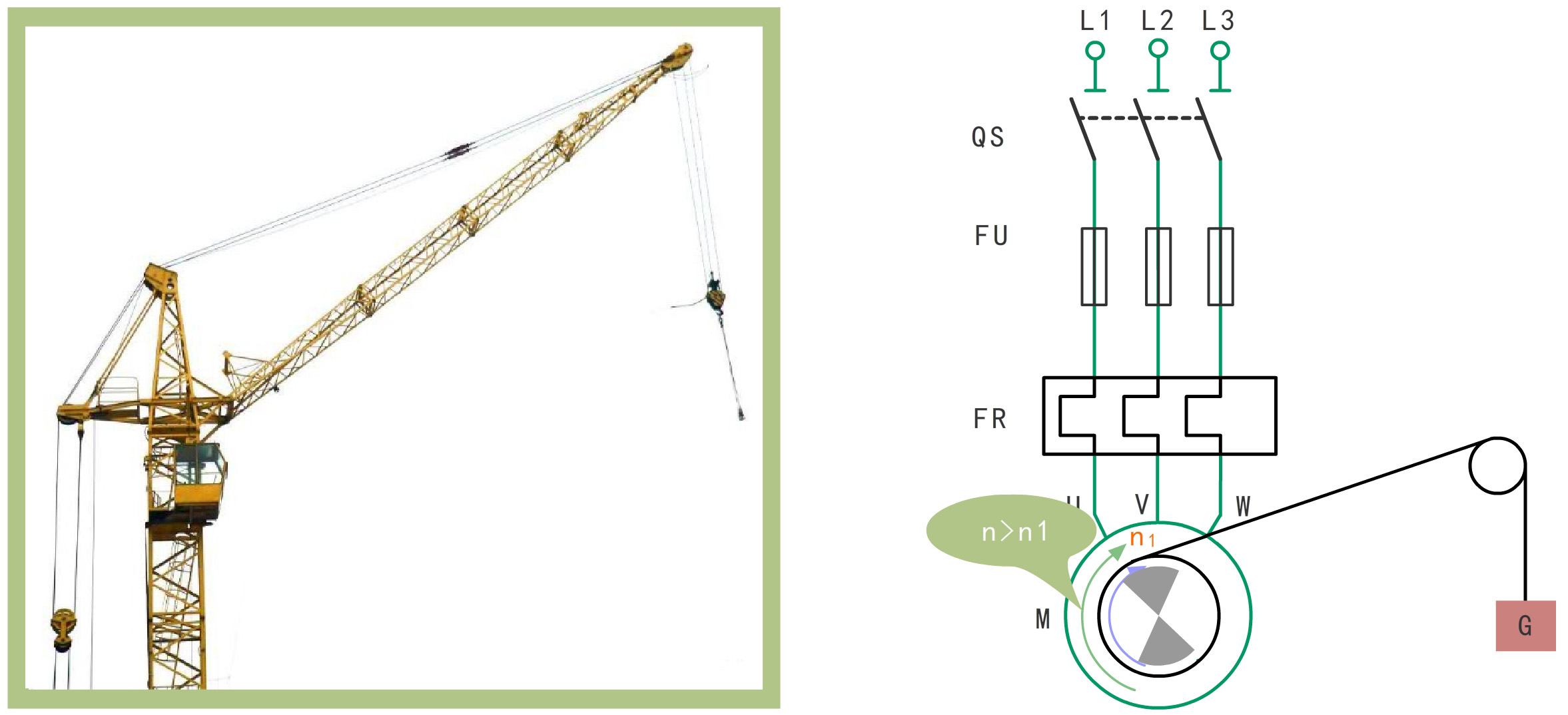 L1 L2 L3

QS

FU

FR

U V W

n>n1

$n_1$

M

G