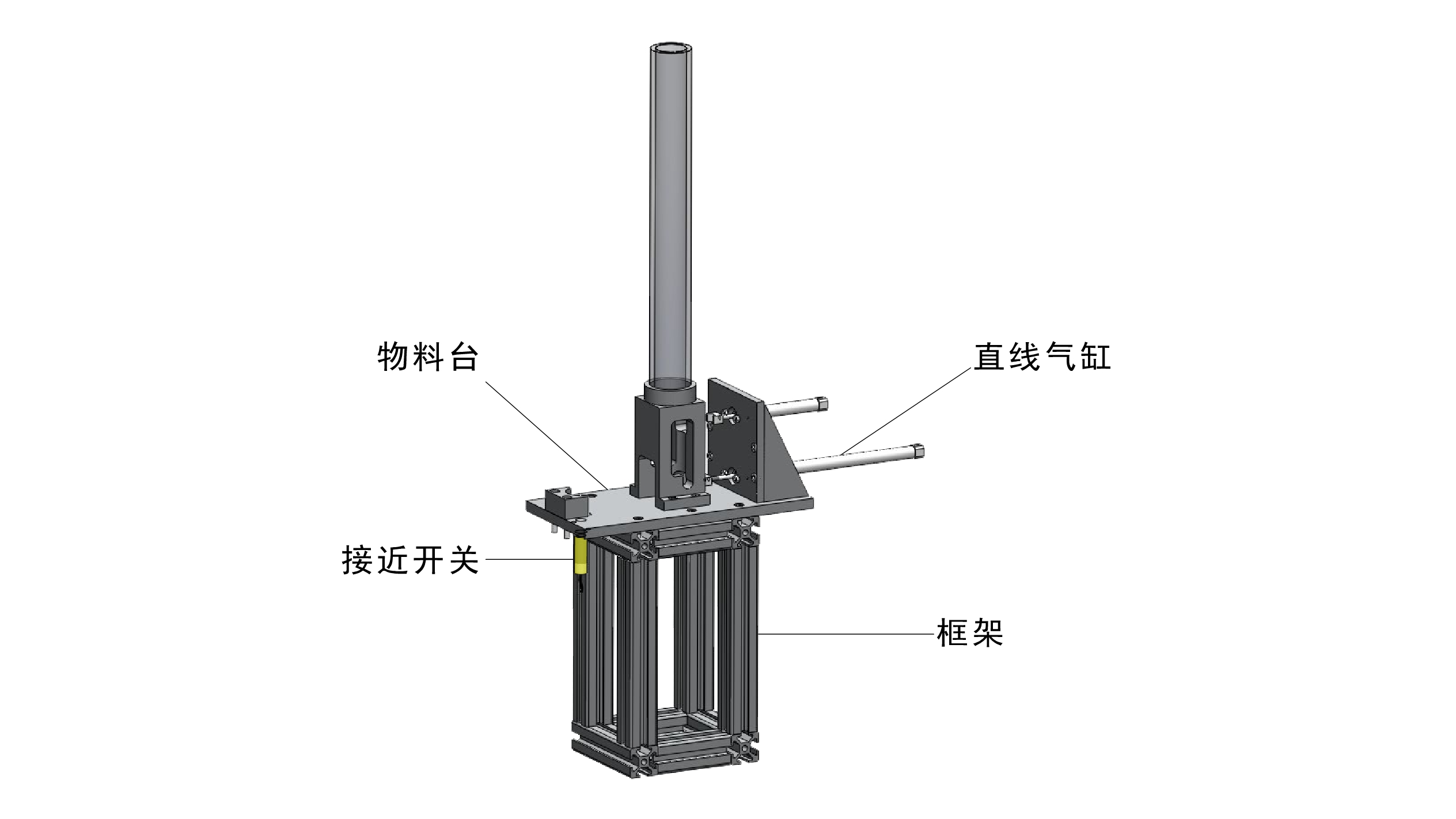 物料台

直线气缸

接近开关

框架