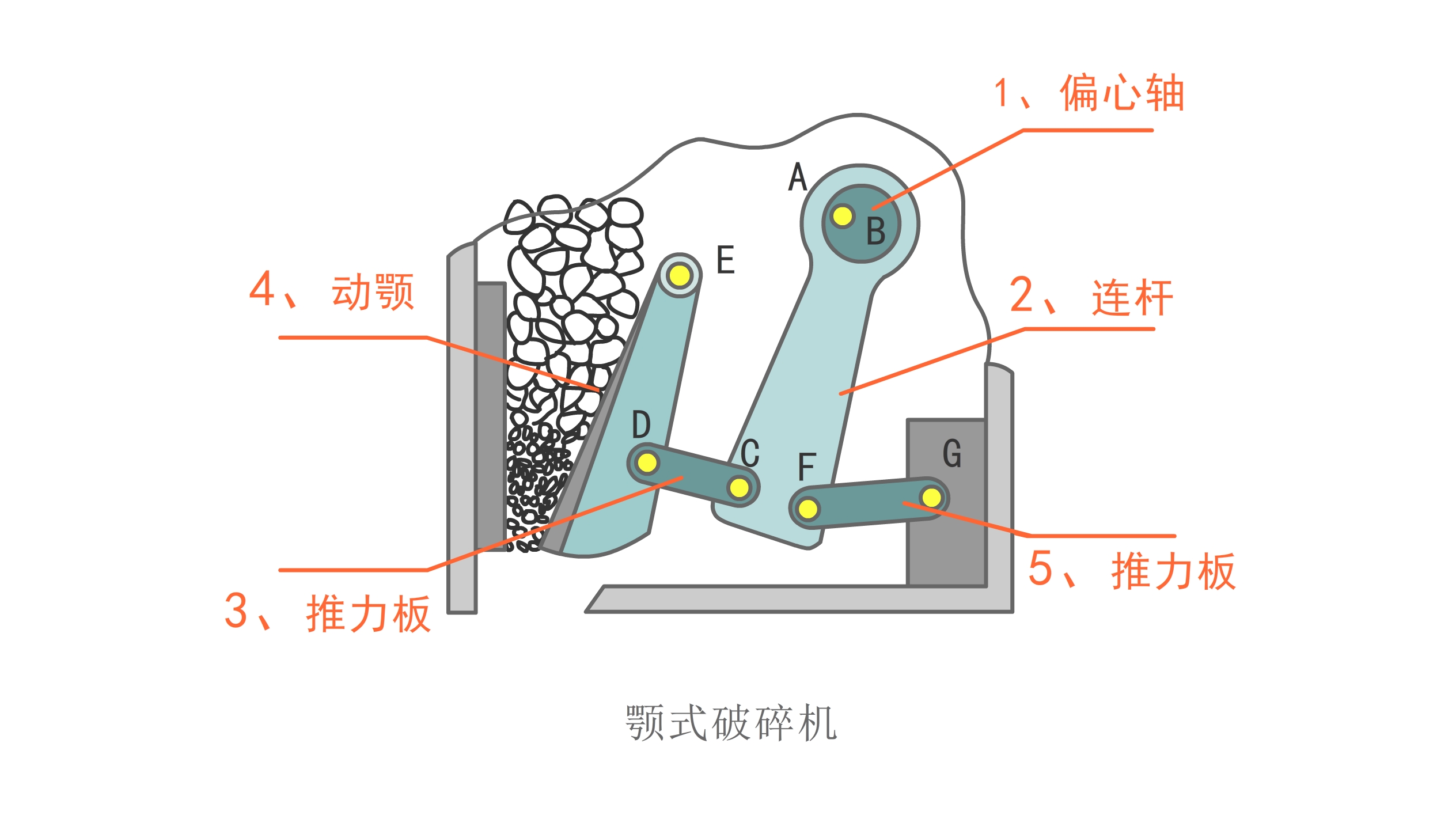 1、偏心轴

A

B

E

4、动颚

2、连杆

D

C

F

G

5、推力板

3、推力板

颚式破碎机