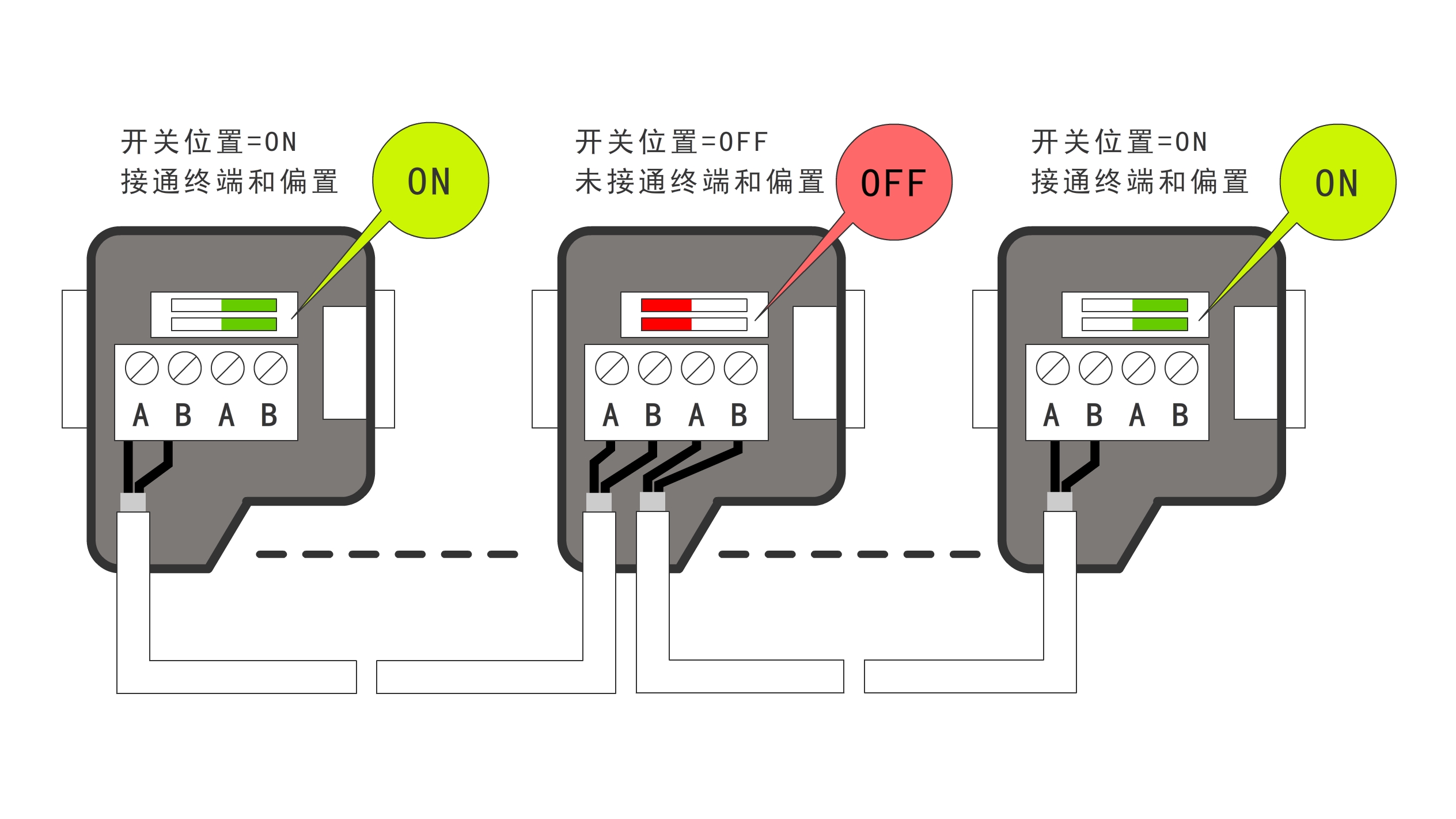 开关位置=ON
接通终端和偏置

ON

A B A B

开关位置=OFF
未接通终端和偏置

OFF

A B A B

开关位置=ON
接通终端和偏置

ON

A B A B